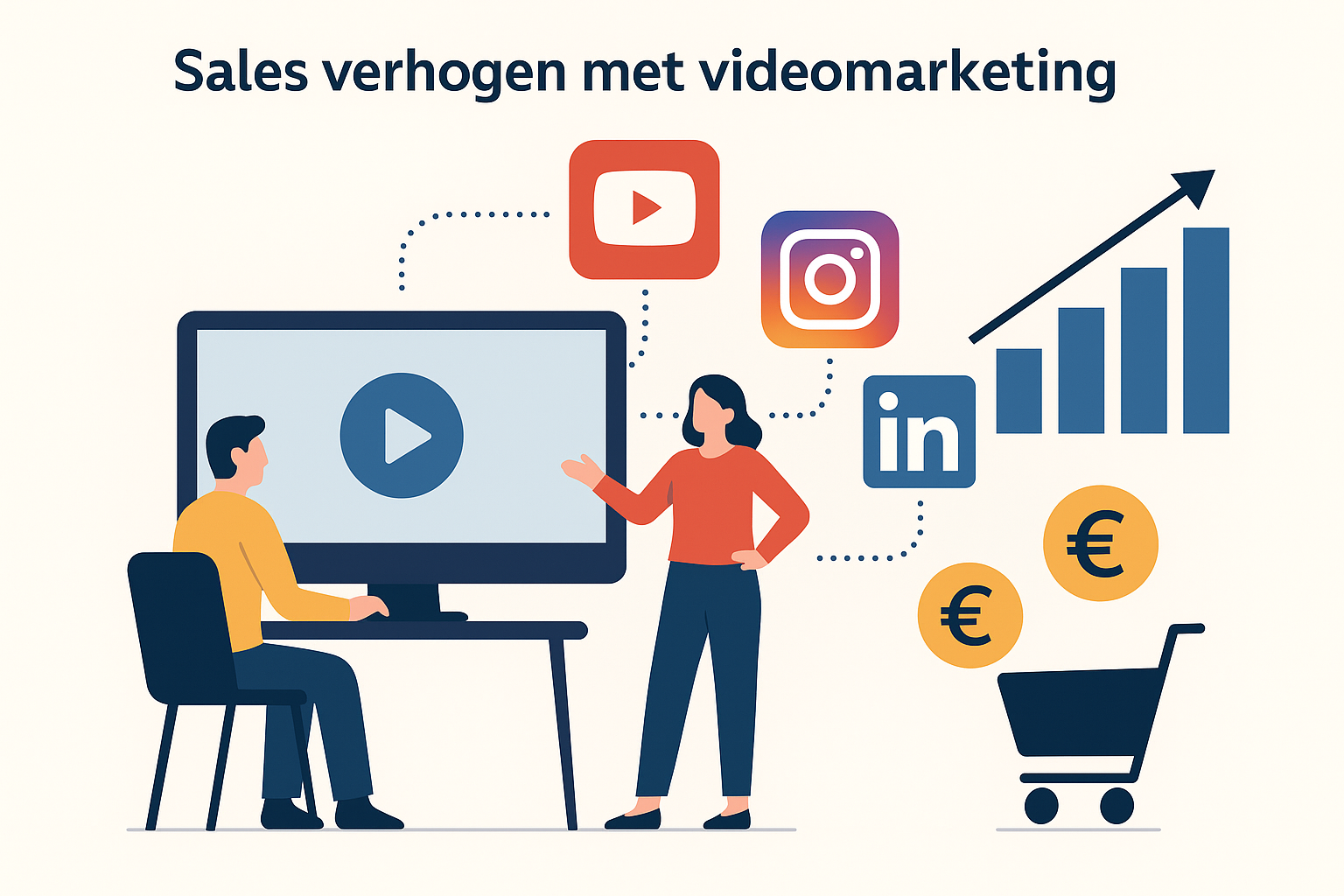 Sales verhogen met videomarketing

in

€

€